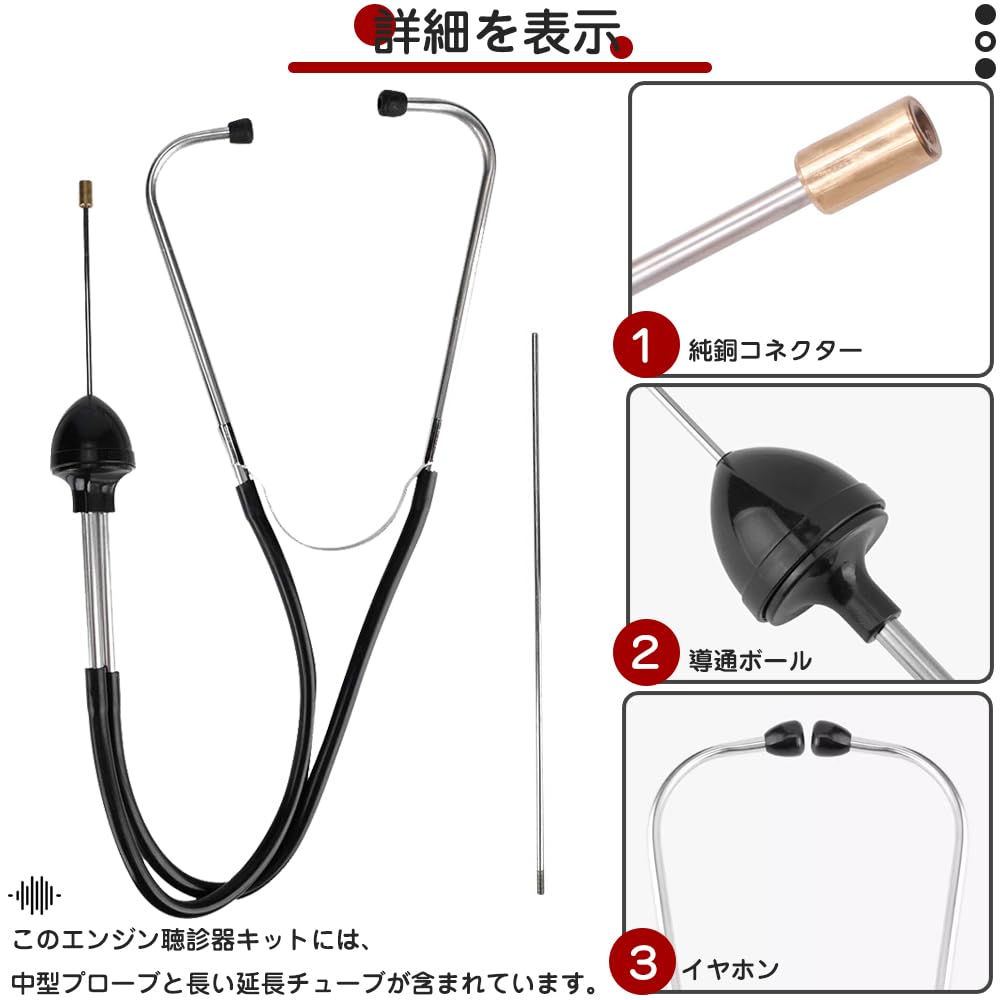 詳細を表示

1 純銅コネクター

2 導通ボール

3 イヤホン

このエンジン聴診器キットには、
中型プローブと長い延長チューブが含まれています。