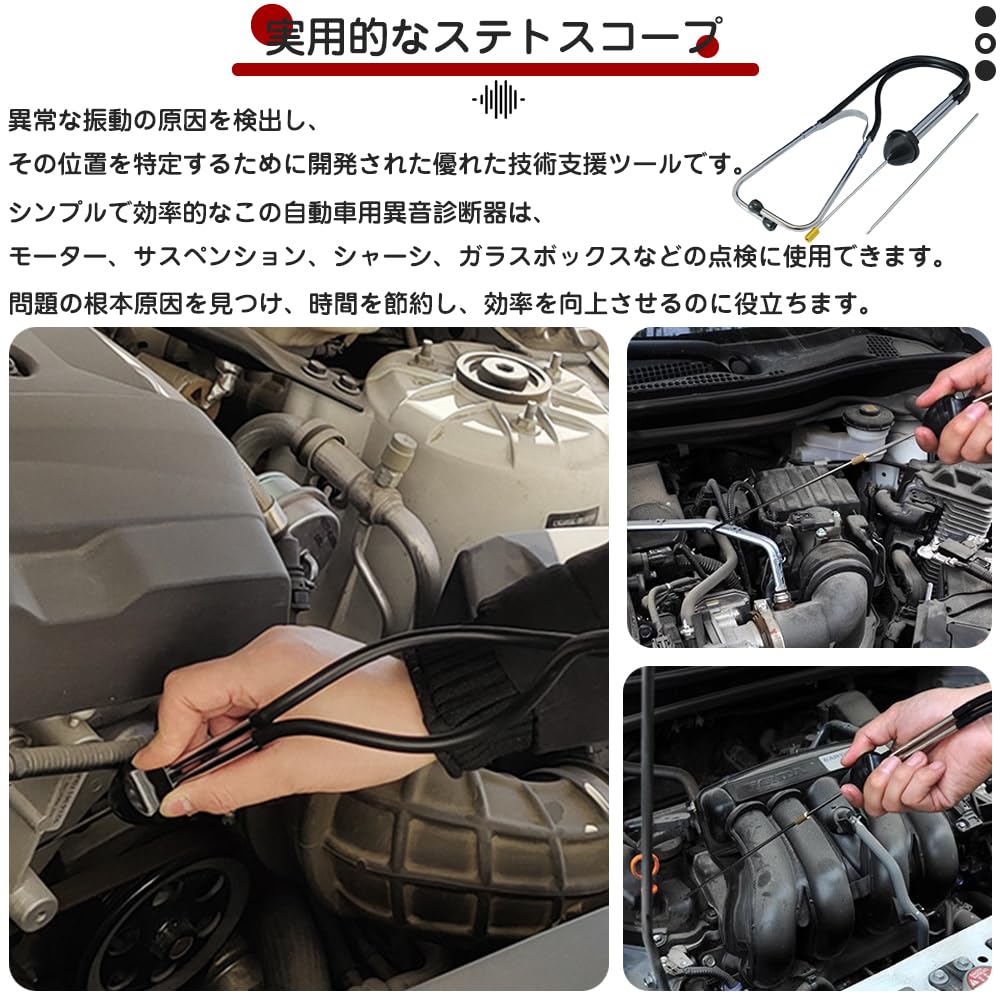 実用的なステトスコープ

異常な振動の原因を検出し、
その位置を特定するために開発された優れた技術支援ツールです。

シンプルで効率的なこの自動車用異音診断器は、
モーター、サスペンション、シャーシ、ガラスボックスなどの点検に使用できます。

問題の根本原因を見つけ、時間を節約し、効率を向上させるのに役立ちます。